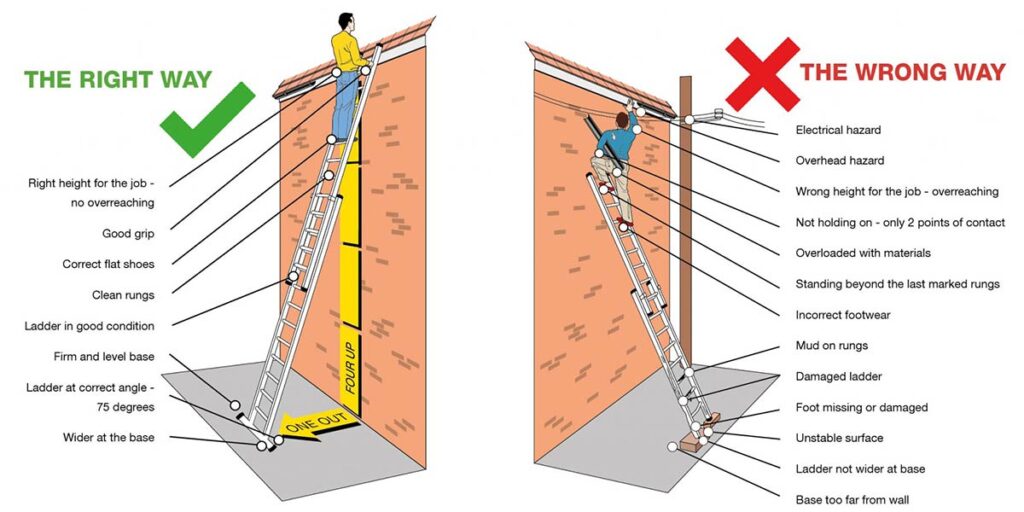 THE RIGHT WAY

Right height for the job - no overreaching

Good grip

Correct flat shoes

Clean rungs

Ladder in good condition

Firm and level base

Ladder at correct angle - 75 degrees

Wider at the base

FOUR UP

ONE OUT

THE WRONG WAY

Electrical hazard

Overhead hazard

Wrong height for the job - overreaching

Not holding on - only 2 points of contact

Overloaded with materials

Standing beyond the last marked rungs

Incorrect footwear

Mud on rungs

Damaged ladder

Foot missing or damaged

Unstable surface

Ladder not wider at base

Base too far from wall