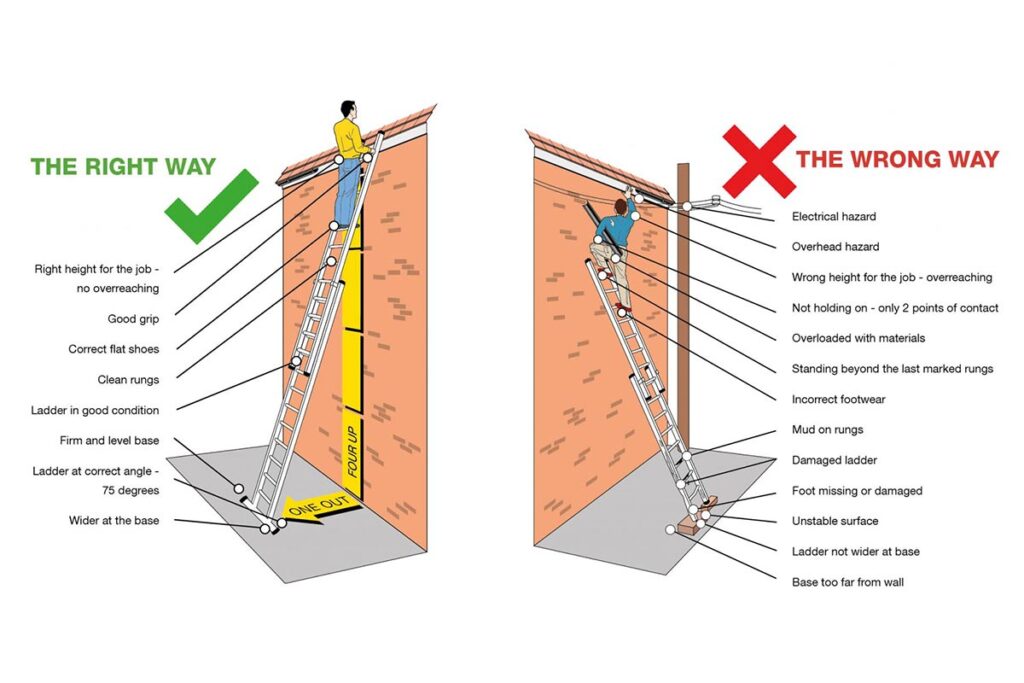 THE RIGHT WAY

Right height for the job - no overreaching

Good grip

Correct flat shoes

Clean rungs

Ladder in good condition

Firm and level base

Ladder at correct angle - 75 degrees

Wider at the base

FOUR UP

ONE OUT

THE WRONG WAY

Electrical hazard

Overhead hazard

Wrong height for the job - overreaching

Not holding on - only 2 points of contact

Overloaded with materials

Standing beyond the last marked rungs

Incorrect footwear

Mud on rungs

Damaged ladder

Foot missing or damaged

Unstable surface

Ladder not wider at base

Base too far from wall