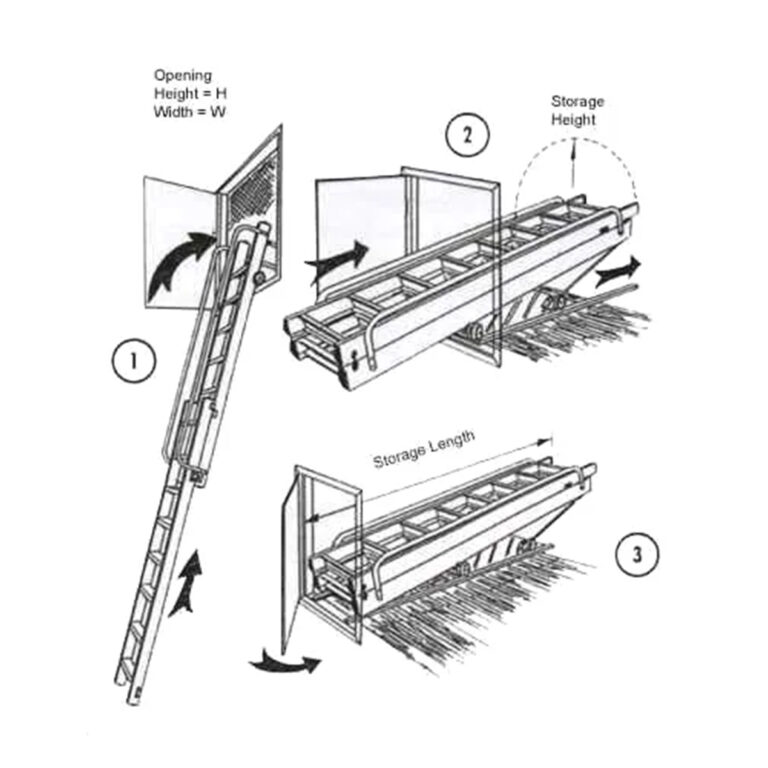 Opening
Height = H
Width = W

2

Storage
Height

1

Storage Length

3