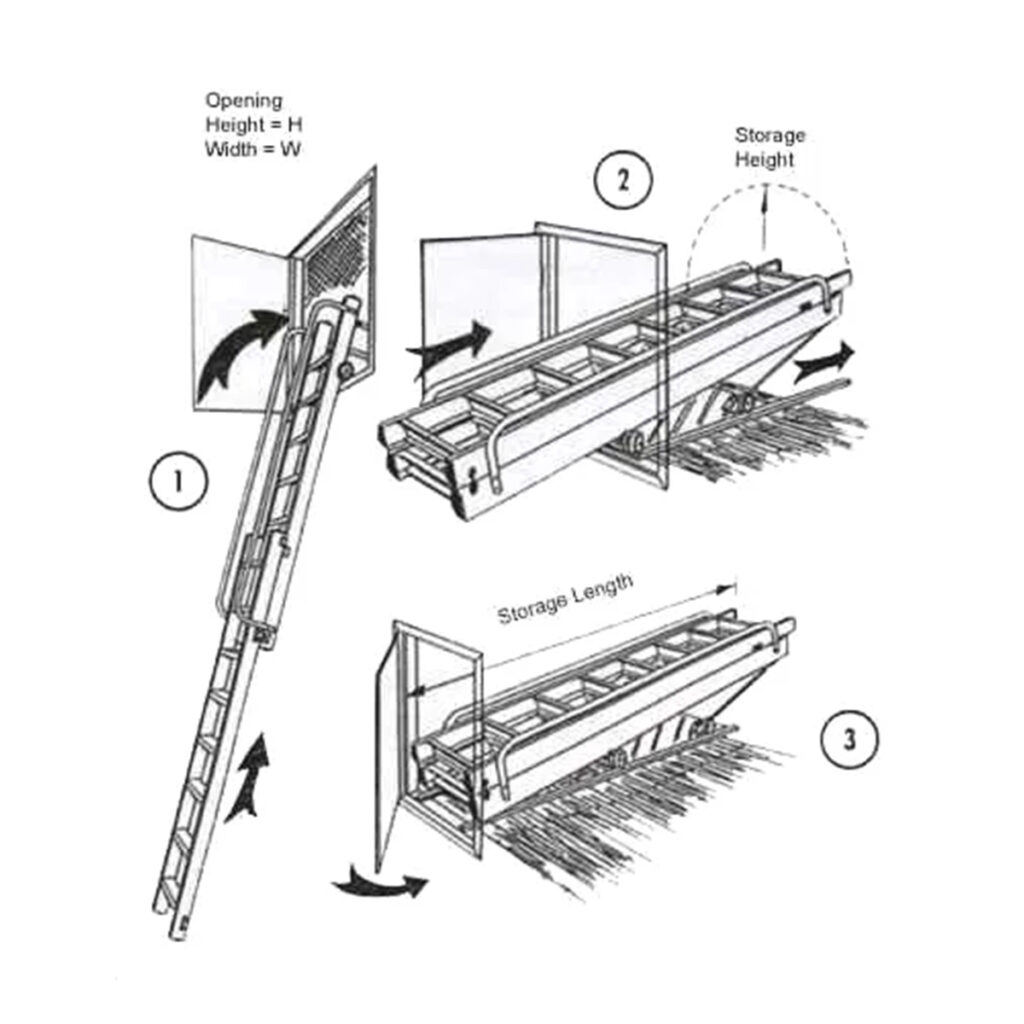 Opening
Height = H
Width = W

2

Storage
Height

1

Storage Length

3